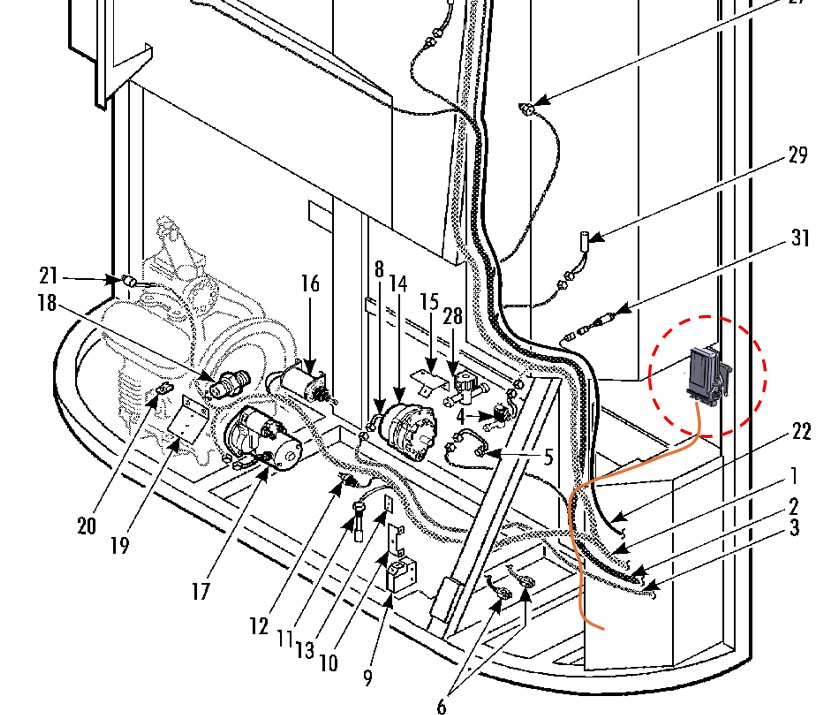 27
29
31
21
18
16
8
14
15
28
4
5
22
1
2
3
20
19
17
12
11
13
10
9
6