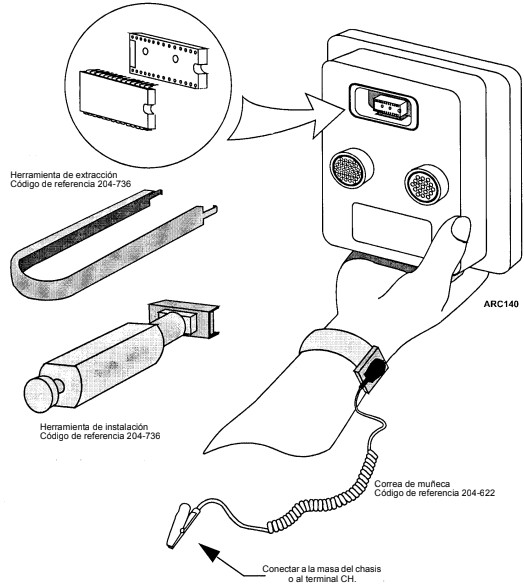 Herramienta de extracción
Código de referencia 204-736

ARC140

Herramienta de instalación
Código de referencia 204-736

Correa de muñeca
Código de referencia 204-622

Conectar a la masa del chasis
o al terminal CH.