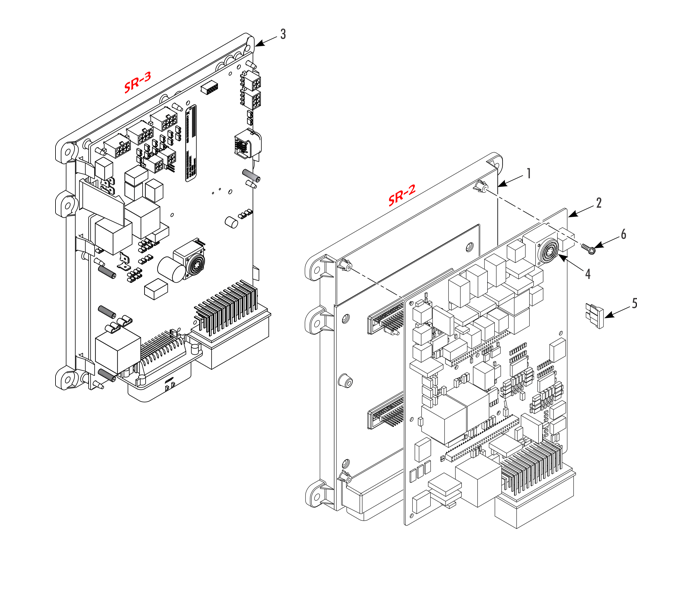 SR-3

3

SR-2

1

2

6

4

5